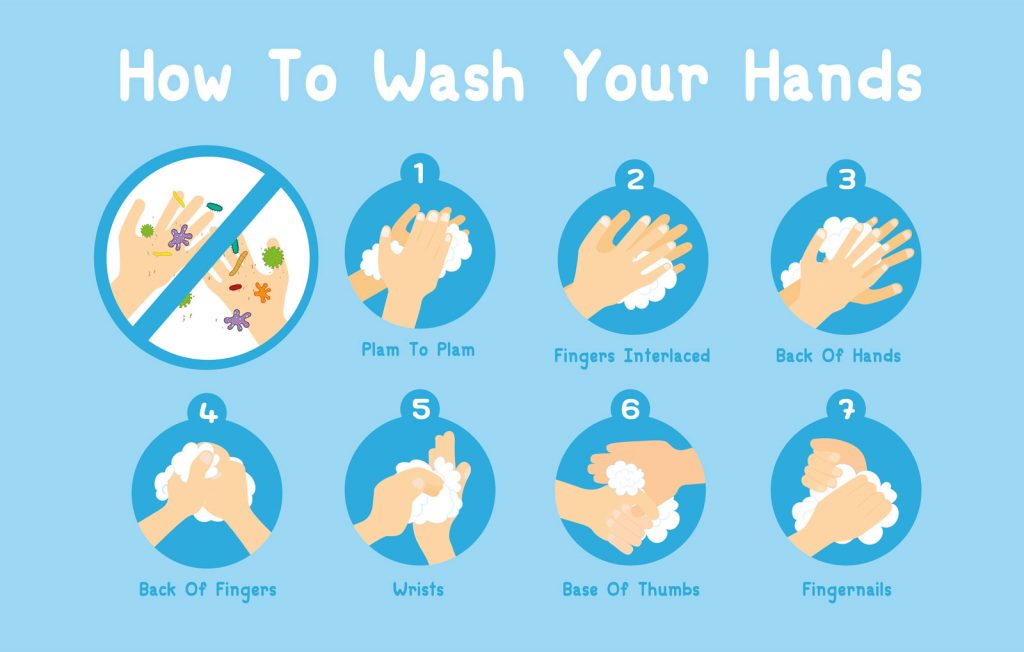 How To Wash Your Hands

1
Plam To Plam

2
Fingers Interlaced

3
Back Of Hands

4
Back Of Fingers

5
Wrists

6
Base Of Thumbs

7
Fingernails